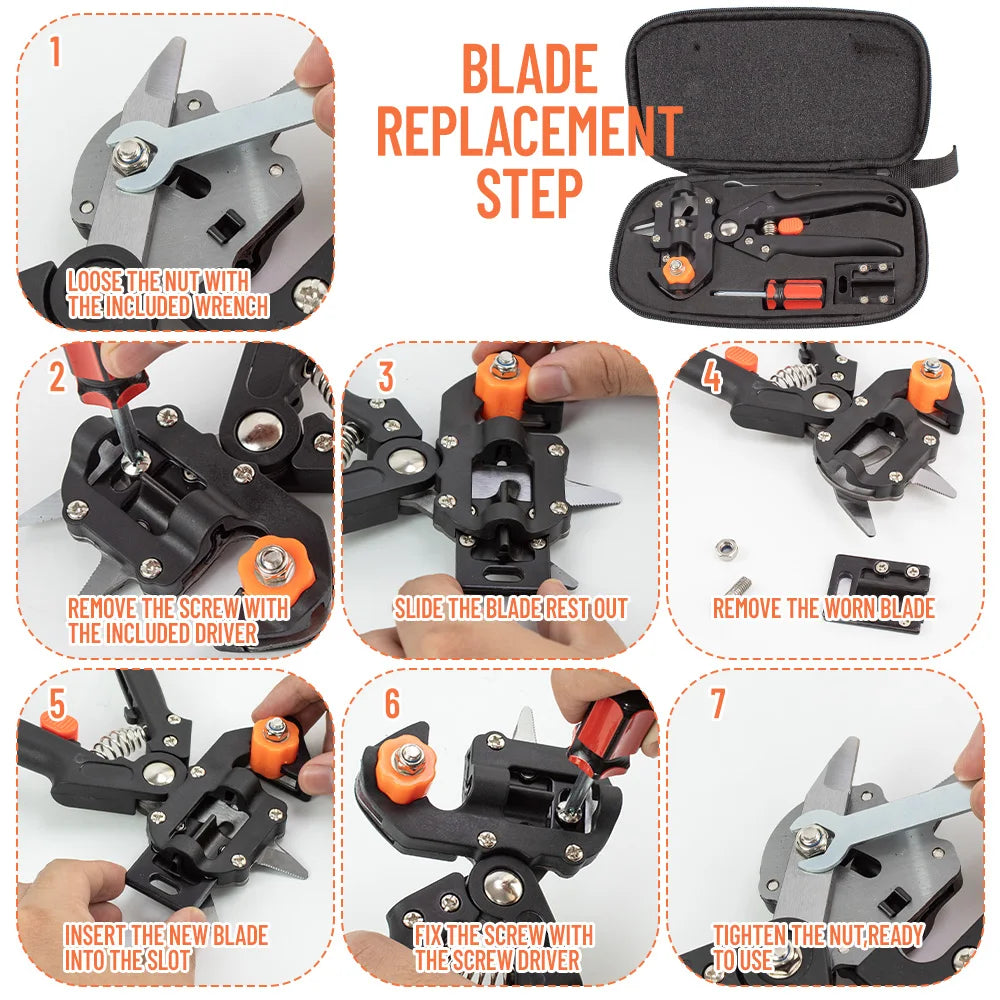 BLADE REPLACEMENT STEP

1
LOOSE THE NUT WITH THE INCLUDED WRENCH

2
REMOVE THE SCREW WITH THE INCLUDED DRIVER

3
SLIDE THE BLADE REST OUT

4
REMOVE THE WORN BLADE

5
INSERT THE NEW BLADE INTO THE SLOT

6
FIX THE SCREW WITH THE SCREW DRIVER

7
TIGHTEN THE NUT READY TO USE