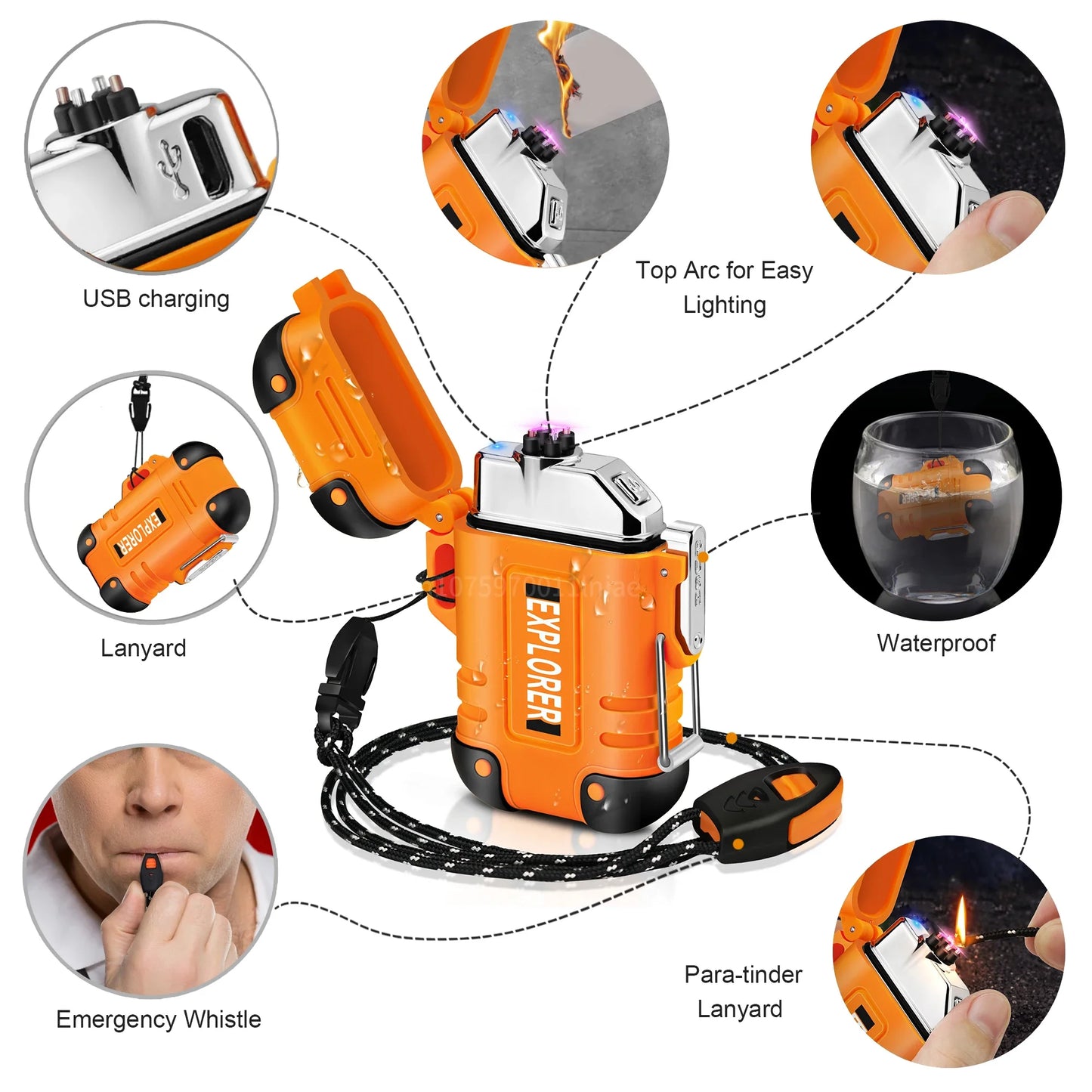 USB charging

Top Arc for Easy Lighting

EXPLORER

Lanyard

EXPLORER

Waterproof

Emergency Whistle

Para-tinder Lanyard